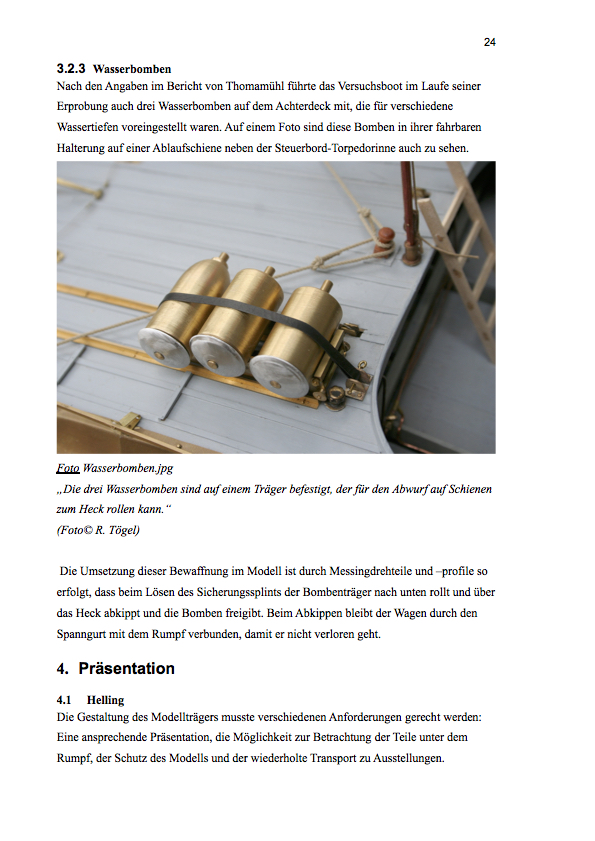 24

3.2.3 Wasserbomben

Nach den Angaben im Bericht von Thomamühl führte das Versuchsboot im Laufe seiner Erprobung auch drei Wasserbomben auf dem Achterdeck mit, die für verschiedene Wassertiefen voreingestellt waren. Auf einem Foto sind diese Bomben in ihrer fahrbaren Halterung auf einer Ablaufschiene neben der Steuerbord-Torpedorinne auch zu sehen.

Foto Wasserbomben.jpg
„Die drei Wasserbomben sind auf einem Träger befestigt, der für den Abwurf auf Schienen zum Heck rollen kann.“
(Foto© R. Tögel)

Die Umsetzung dieser Bewaffnung im Modell ist durch Messingdrehteile und –profile so erfolgt, dass beim Lösen des Sicherungssplints der Bombenträger nach unten rollt und über das Heck abkippt und die Bomben freigibt. Beim Abkippen bleibt der Wagen durch den Spanngurt mit dem Rumpf verbunden, damit er nicht verloren geht.

4. Präsentation

4.1 Helling

Die Gestaltung des Modellträgers musste verschiedenen Anforderungen gerecht werden: Eine ansprechende Präsentation, die Möglichkeit zur Betrachtung der Teile unter dem Rumpf, der Schutz des Modells und der wiederholte Transport zu Ausstellungen.